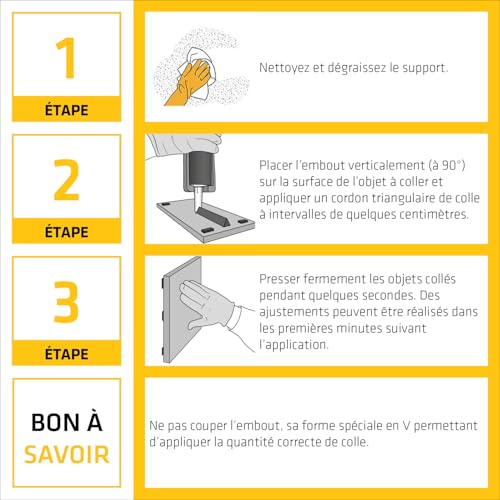 1

ÉTAPE

Nettoyez et dégraissez le support.

2

ÉTAPE

Placer l'embout verticalement (à 90°) sur la surface de l'objet à coller et appliquer un cordon triangulaire de colle à intervalles de quelques centimètres.

3

ÉTAPE

Presser fermement les objets collés pendant quelques secondes. Des ajustements peuvent être réalisés dans les premières minutes suivant l'application.

BON À SAVOIR

Ne pas couper l'embout, sa forme spéciale en V permettant d'appliquer la quantité correcte de colle.