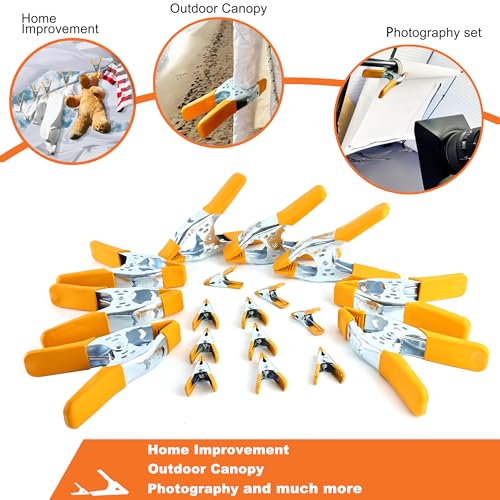 Home Improvement

Outdoor Canopy

Photography set

Home Improvement
Outdoor Canopy
Photography and much more