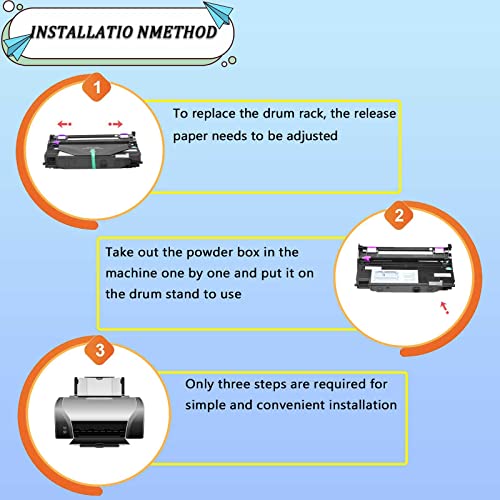 INSTALLATIO NMETHOD

1

To replace the drum rack, the release paper needs to be adjusted

2

Take out the powder box in the machine one by one and put it on the drum stand to use

3

Only three steps are required for simple and convenient installation