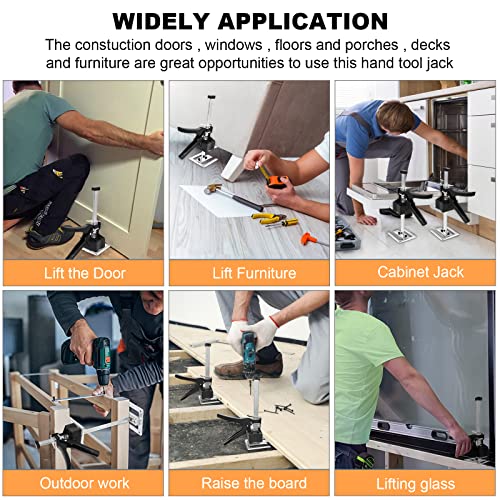 WIDELY APPLICATION

The constuction doors , windows , floors and porches , decks and furniture are great opportunities to use this hand tool jack

Lift the Door

Lift Furniture

Cabinet Jack

Outdoor work

Raise the board

Lifting glass