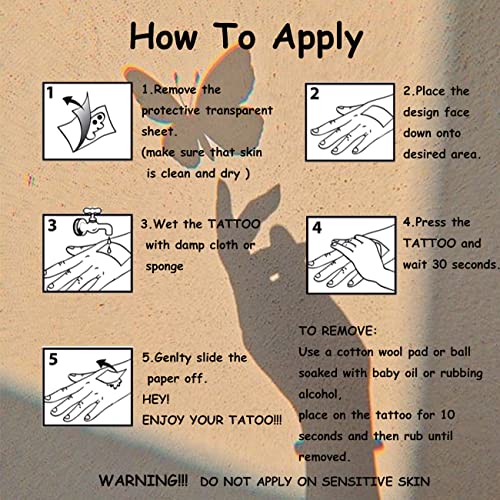 How To Apply

1

1.Remove the protective transparent sheet.
(make sure that skin is clean and dry )

2

2.Place the design face down onto desired area.

3

3.Wet the TATTOO with damp cloth or sponge

4

4.Press the TATTOO and wait 30 seconds.

5

5.Genlty slide the paper off.
HEY!
ENJOY YOUR TATOO!!!

TO REMOVE:
Use a cotton wool pad or ball soaked with baby oil or rubbing alcohol,
place on the tattoo for 10 seconds and then rub until removed.

WARNING!!! DO NOT APPLY ON SENSITIVE SKIN