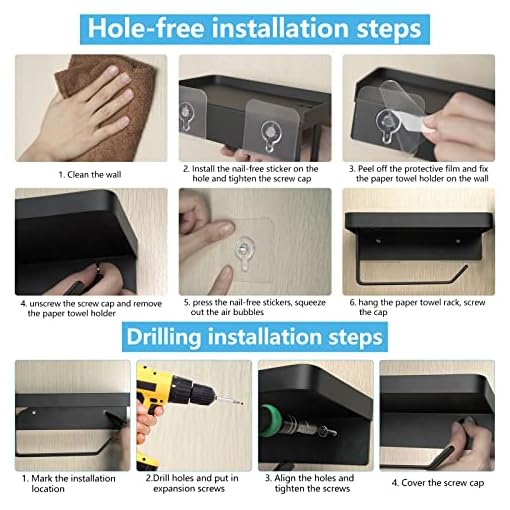 Hole-free installation steps

1. Clean the wall

2. Install the nail-free sticker on the hole and tighten the screw cap

3. Peel off the protective film and fix the paper towel holder on the wall

4. unscrew the screw cap and remove the paper towel holder

5. press the nail-free stickers, squeeze out the air bubbles

6. hang the paper towel rack, screw the cap

Drilling installation steps

1. Mark the installation location

2.Drill holes and put in expansion screws

3. Align the holes and tighten the screws

4. Cover the screw cap