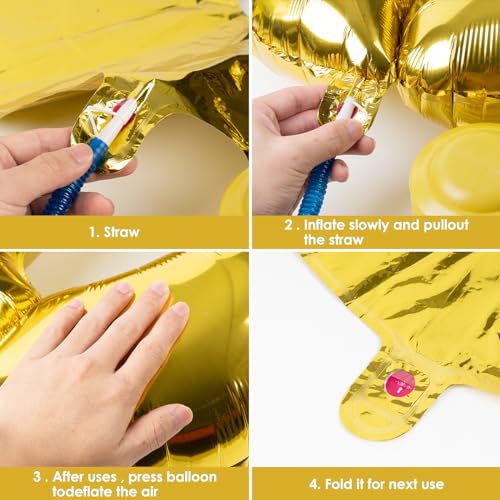 1. Straw

2 . Inflate slowly and pullout the straw

3 . After uses , press balloon todeflate the air

4. Fold it for next use