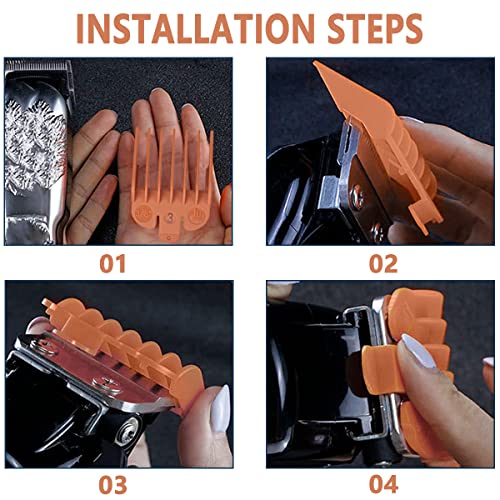 INSTALLATION STEPS

3

01

02

03

04