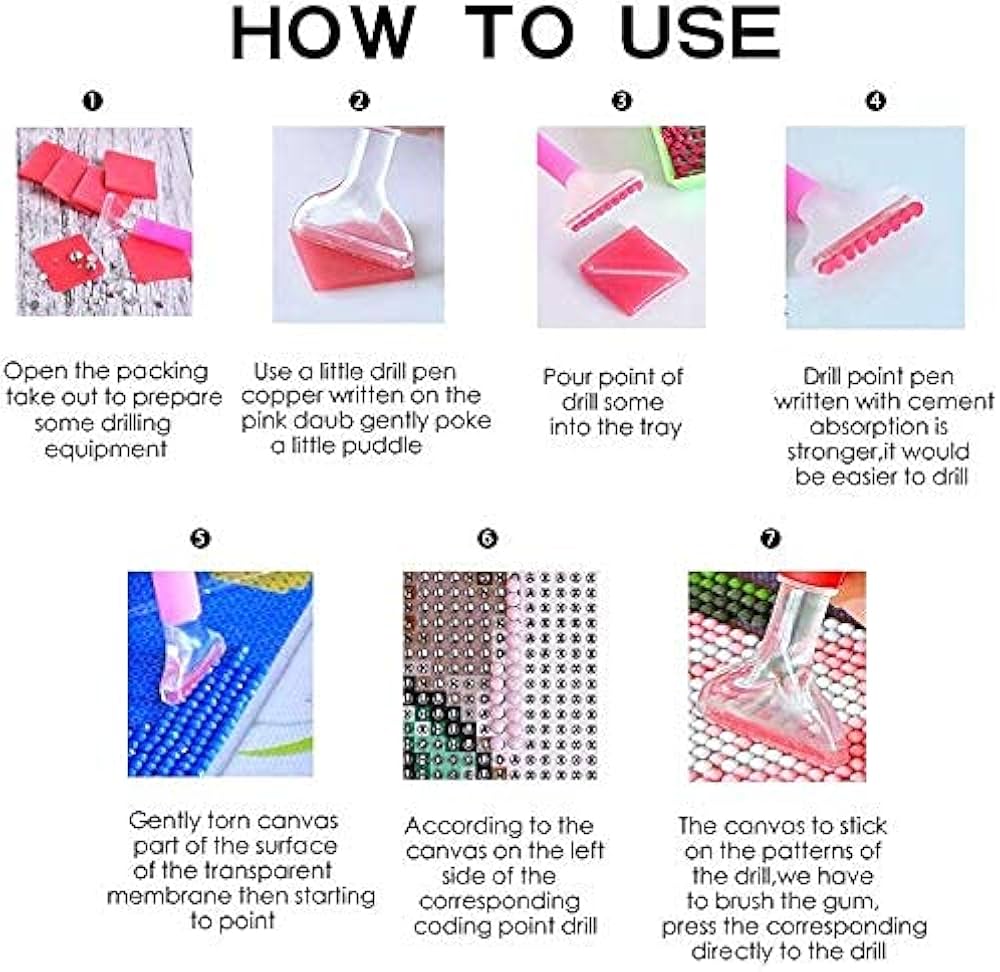 HOW TO USE

❶

Open the packing take out to prepare some drilling equipment

❷

Use a little drill pen copper written on the pink daub gently poke a little puddle

❸

Pour point of drill some into the tray

❹

Drill point pen written with cement absorption is stronger,it would be easier to drill

❺

Gently torn canvas part of the surface of the transparent membrane then starting to point

❻

According to the canvas on the left side of the corresponding coding point drill

❼

The canvas to stick on the patterns of the drill,we have to brush the gum, press the corresponding directly to the drill