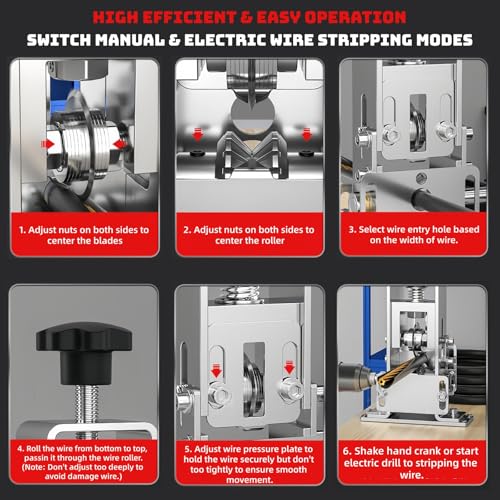 HIGH EFFICIENT & EASY OPERATION
SWITCH MANUAL & ELECTRIC WIRE STRIPPING MODES

1. Adjust nuts on both sides to center the blades

2. Adjust nuts on both sides to center the roller

3. Select wire entry hole based on the width of wire.

4. Roll the wire from bottom to top, passin it through the wire roller. (Note: Don't adjust too deeply to avoid damage wire.)

5. Adjust wire pressure plate to hold the wire securely but don't too tightly to ensure smooth movement.

6. Shake hand crank or start electric drill to stripping the wire.