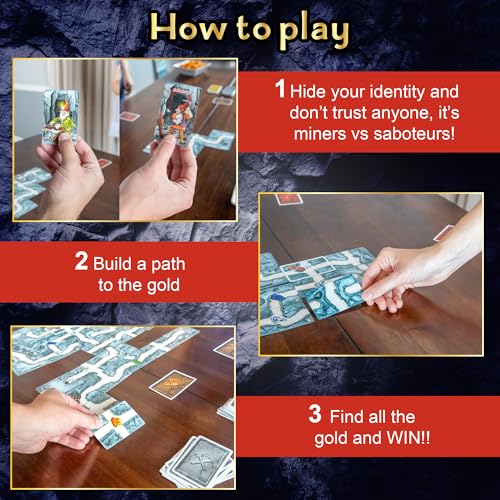 How to play

1 Hide your identity and don't trust anyone, it's miners vs saboteurs!

2 Build a path to the gold

3 Find all the gold and WIN!!