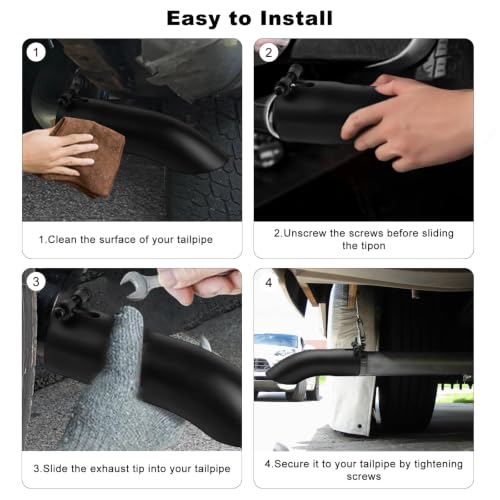 Easy to Install

1

1.Clean the surface of your tailpipe

2

2.Unscrew the screws before sliding the tipon

3

3.Slide the exhaust tip into your tailpipe

4

4.Secure it to your tailpipe by tightening screws