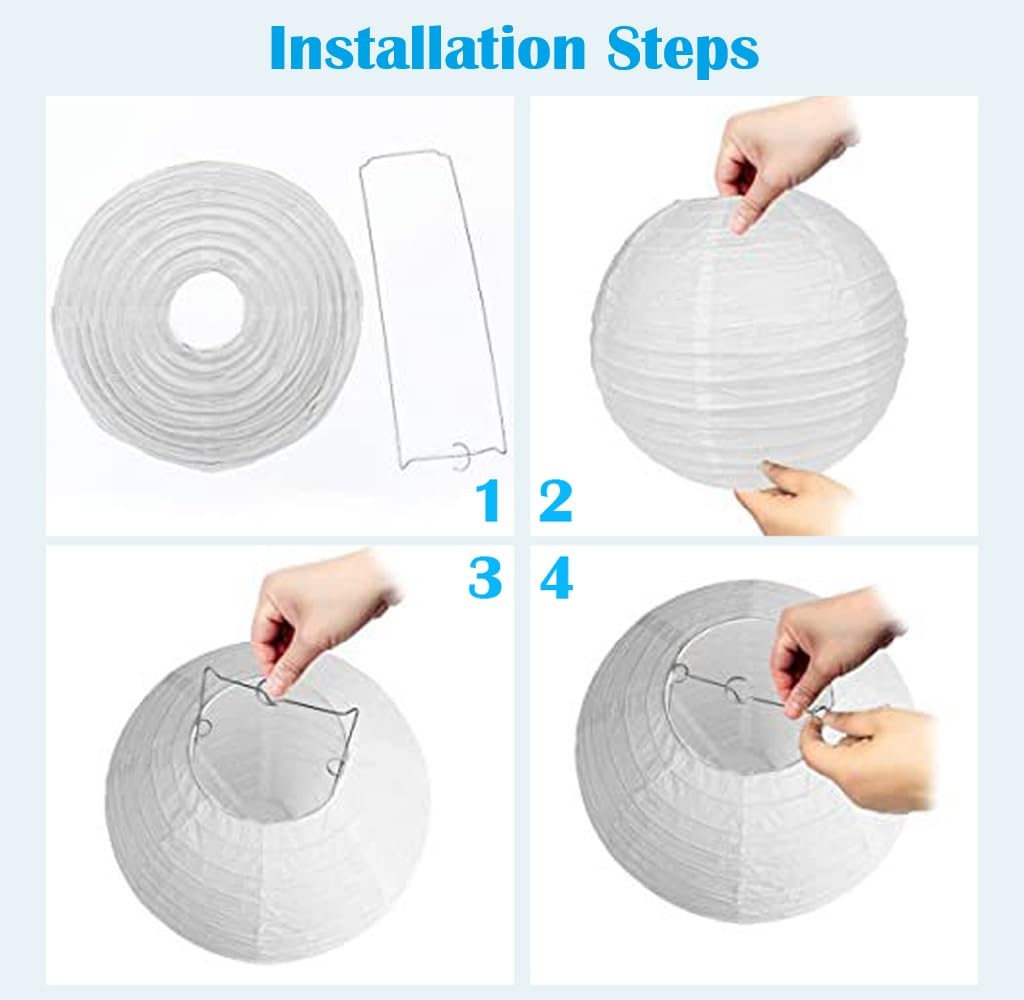 Installation Steps

1 2

3 4