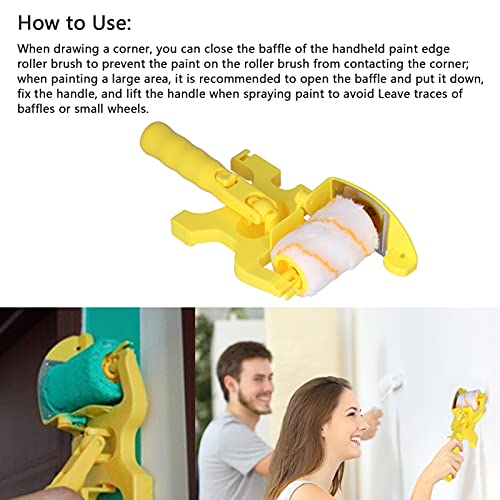 How to Use:

When drawing a corner, you can close the baffle of the handheld paint edge roller brush to prevent the paint on the roller brush from contacting the corner; when painting a large area, it is recommended to open the baffle and put it down, fix the handle, and lift the handle when spraying paint to avoid Leave traces of baffles or small wheels.