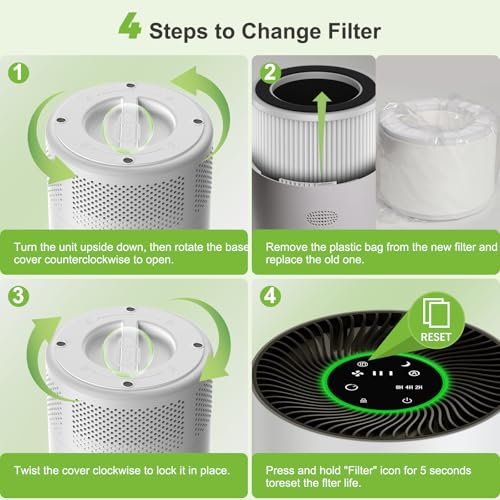 4 Steps to Change Filter

1

Turn the unit upside down, then rotate the base cover counterclockwise to open.

2

Remove the plastic bag from the new filter and replace the old one.

3

Twist the cover clockwise to lock it in place.

4

RESET

8H 4H 2H

Press and hold "Filter" icon for 5 seconds toreset the flter life.