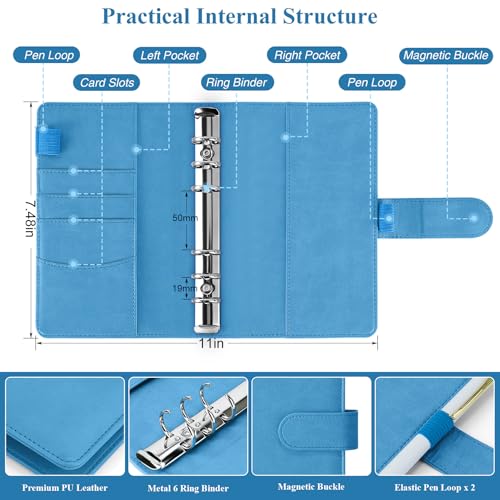 Practical Internal Structure

Pen Loop

Left Pocket

Right Pocket

Magnetic Buckle

Card Slots

Ring Binder

Pen Loop

7.48in

50mm

19mm

11in

Premium PU Leather

Metal 6 Ring Binder

Magnetic Buckle

Elastic Pen Loop x 2