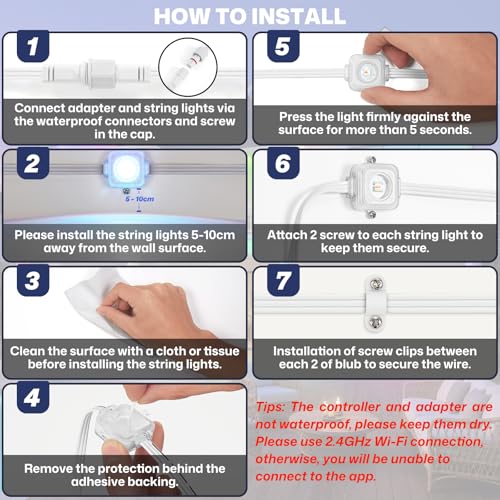 HOW TO INSTALL

1

Connect adapter and string lights via the waterproof connectors and screw in the cap.

2

5 - 10cm

Please install the string lights 5-10cm away from the wall surface.

3

Clean the surface with a cloth or tissue before installing the string lights.

4

Remove the protection behind the adhesive backing.

5

Press the light firmly against the surface for more than 5 seconds.

6

Attach 2 screw to each string light to keep them secure.

7

Installation of screw clips between each 2 of blub to secure the wire.

Tips: The controller and adapter are not waterproof, please keep them dry. Please use 2.4GHz Wi-Fi connection, otherwise, you will be unable to connect to the app.