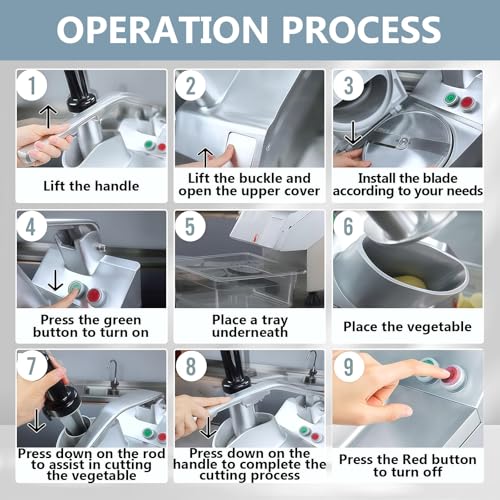 OPERATION PROCESS

1
Lift the handle

2
Lift the buckle and open the upper cover

3
Install the blade according to your needs

4
Press the green button to turn on

5
Place a tray underneath

6
Place the vegetable

7
Press down on the rod to assist in cutting the vegetable

8
Press down on the handle to complete the cutting process

9
Press the Red button to turn off