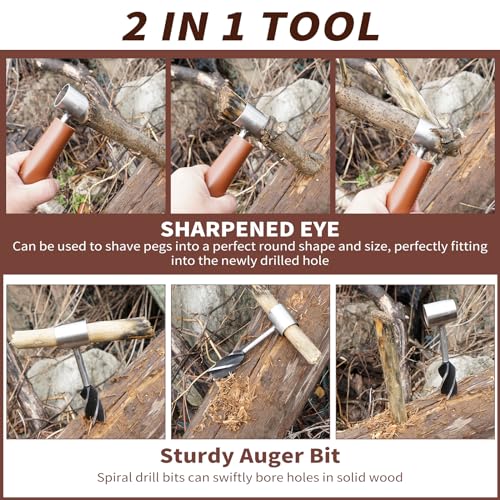 2 IN 1 TOOL

SHARPENED EYE
Can be used to shave pegs into a perfect round shape and size, perfectly fitting into the newly drilled hole

Sturdy Auger Bit
Spiral drill bits can swiftly bore holes in solid wood