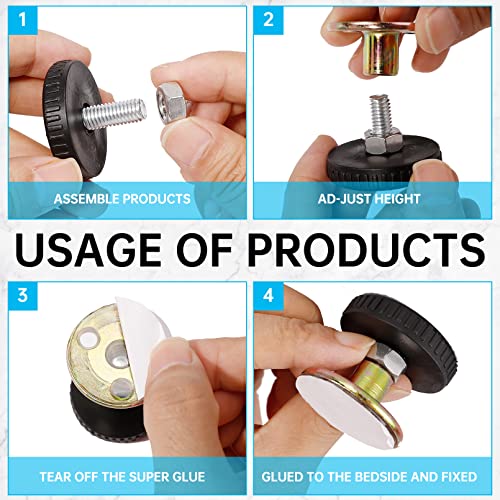 1

ASSEMBLE PRODUCTS

2

AD-JUST HEIGHT

USAGE OF PRODUCTS

3

TEAR OFF THE SUPER GLUE

4

GLUED TO THE BEDSIDE AND FIXED