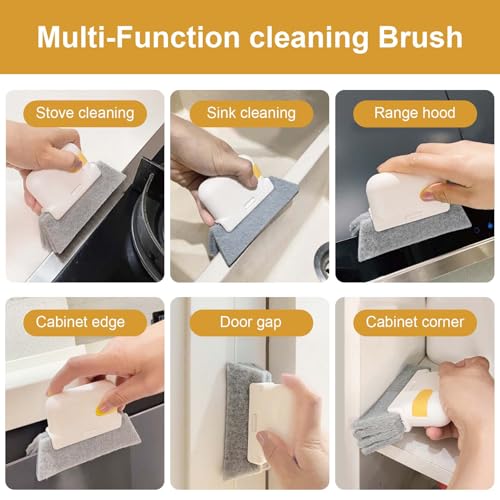 Multi-Function cleaning Brush

Stove cleaning

Sink cleaning

Range hood

Cabinet edge

Door gap

Cabinet corner