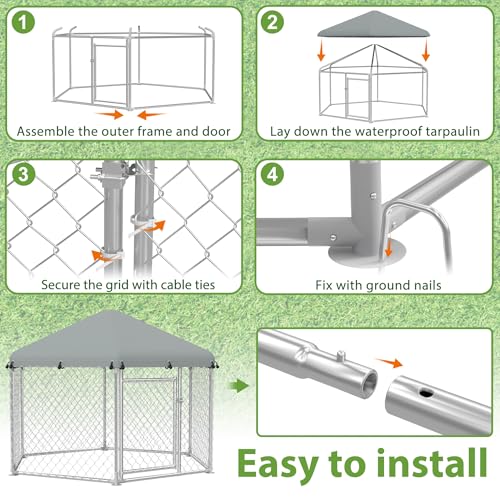 1
Assemble the outer frame and door

2
Lay down the waterproof tarpaulin

3
Secure the grid with cable ties

4
Fix with ground nails

Easy to install