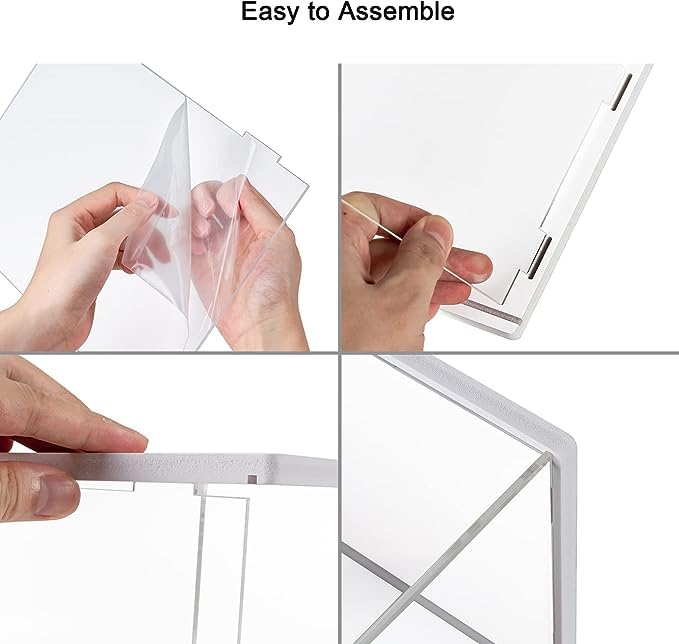 Easy to Assemble