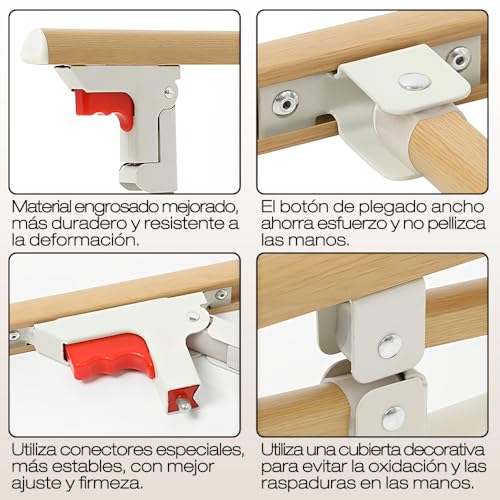 Material engrosado mejorado, más duradero y resistente a la deformación.

El botón de plegado ancho ahorra esfuerzo y no pellizca las manos.

Utiliza conectores especiales, más estables, con mejor ajuste y firmeza.

Utiliza una cubierta decorativa para evitar la oxidación y las raspaduras en las manos.