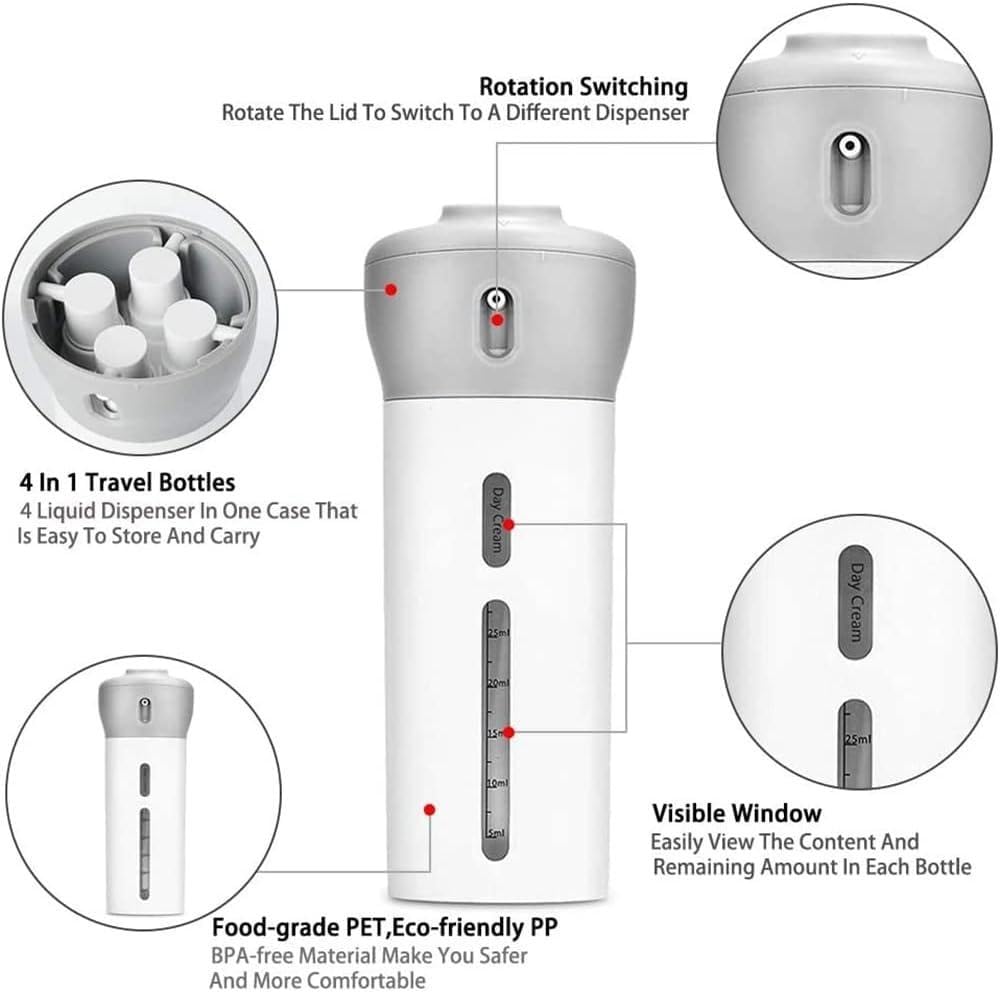 Rotation Switching
Rotate The Lid To Switch To A Different Dispenser

4 In 1 Travel Bottles
4 Liquid Dispenser In One Case That Is Easy To Store And Carry

Day Cream

25ml
20ml
15ml
10ml
5ml

Day Cream
25ml

Visible Window
Easily View The Content And Remaining Amount In Each Bottle

Food-grade PET,Eco-friendly PP
BPA-free Material Make You Safer And More Comfortable