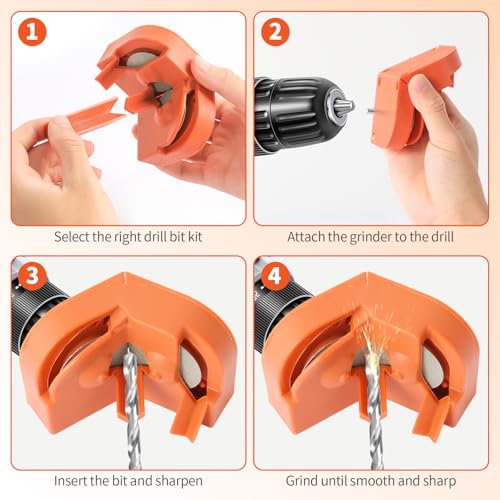 1

Select the right drill bit kit

2

Attach the grinder to the drill

3

Insert the bit and sharpen

4

Grind until smooth and sharp