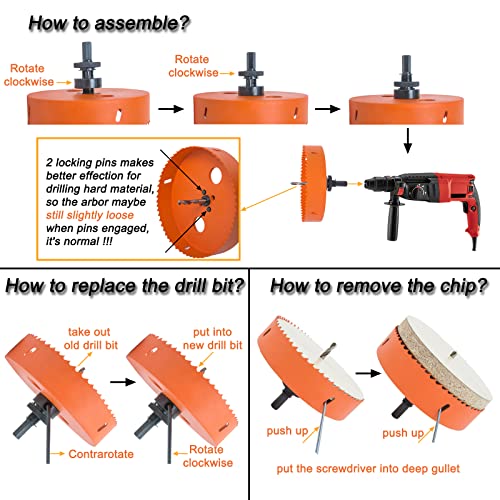 How to assemble?

Rotate clockwise

Rotate clockwise

2 locking pins makes better effection for drilling hard material, so the arbor maybe still slightly loose when pins engaged, it's normal !!!

How to replace the drill bit?

take out old drill bit

put into new drill bit

Contrarotate

Rotate clockwise

How to remove the chip?

push up

push up

put the screwdriver into deep gullet