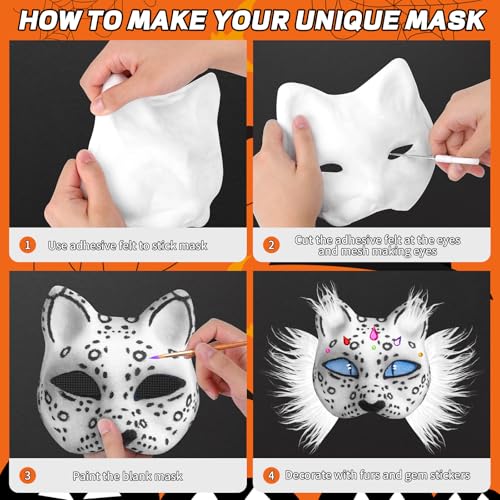 HOW TO MAKE YOUR UNIQUE MASK

1 Use adhesive felt to stick mask

2 Cut the adhesive felt at the eyes and mesh making eyes

3 Paint the blank mask

4 Decorate with furs and gem stickers