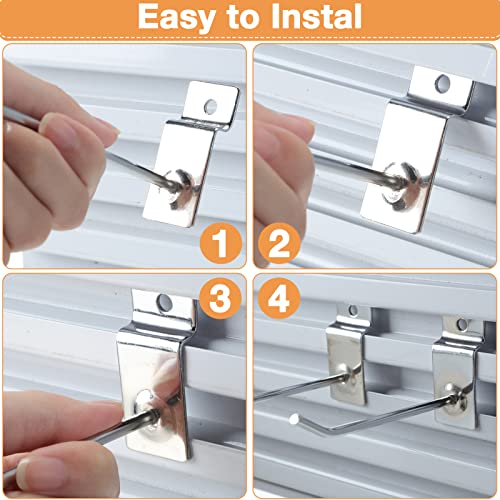 Easy to Instal

1

2

3

4