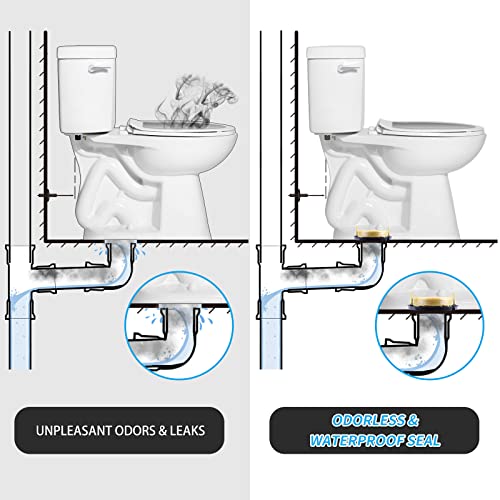 UNPLEASANT ODORS & LEAKS

ODORLESS & WATERPROOF SEAL