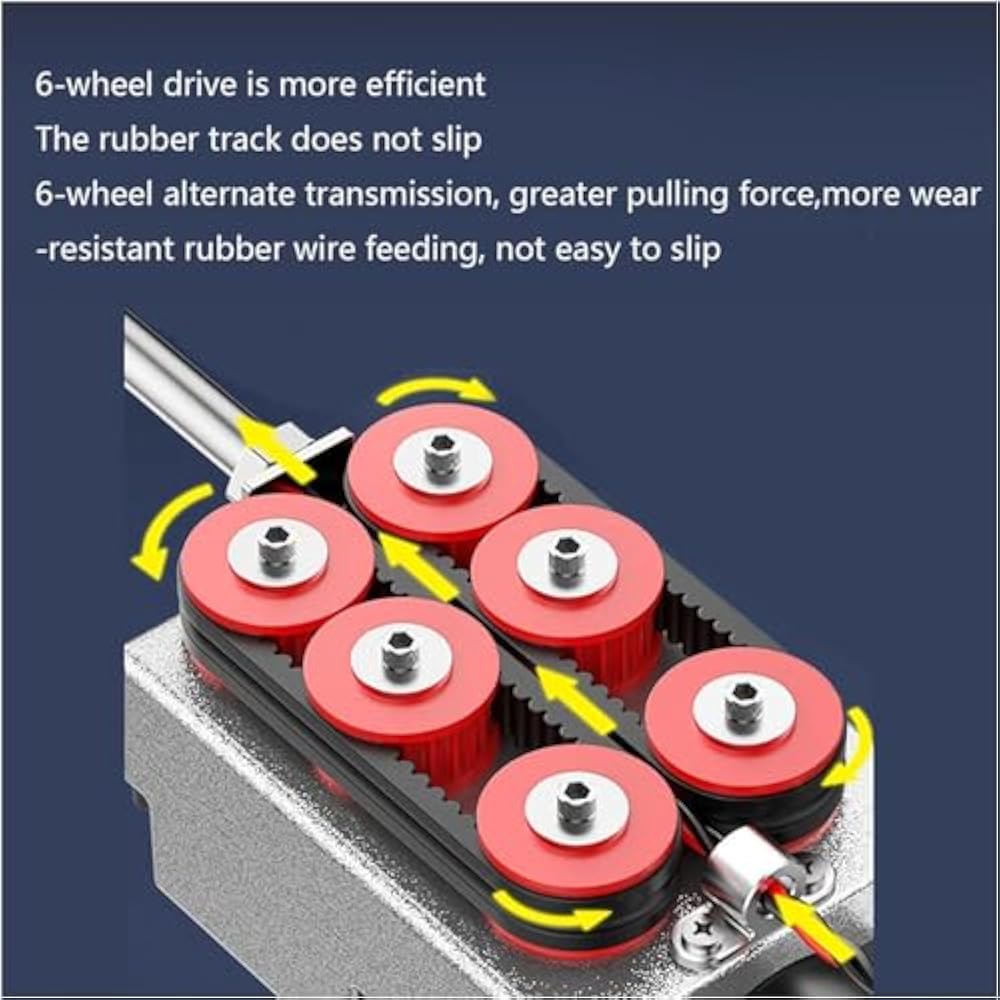 6-wheel drive is more efficient
The rubber track does not slip
6-wheel alternate transmission, greater pulling force,more wear -resistant rubber wire feeding, not easy to slip