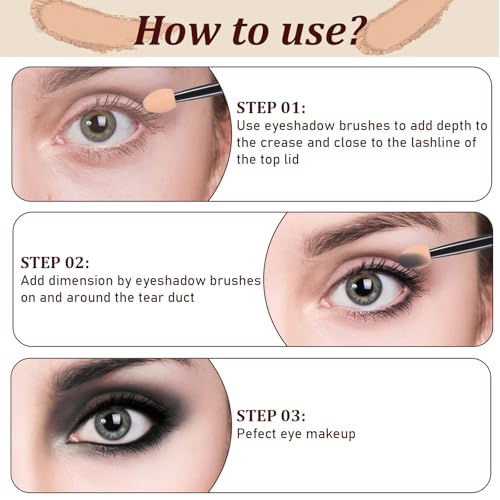 How to use?

STEP 01:
Use eyeshadow brushes to add depth to the crease and close to the lashline of the top lid

STEP 02:
Add dimension by eyeshadow brushes on and around the tear duct

STEP 03:
Pefect eye makeup