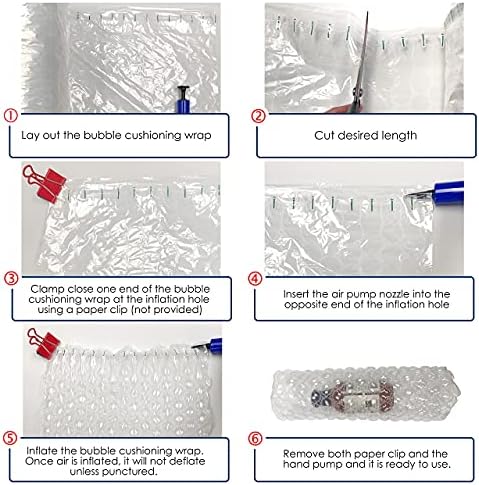 ①
Lay out the bubble cushioning wrap

②
Cut desired length

③
Clamp close one end of the bubble cushioning wrap at the inflation hole using a paper clip (not provided)

④
Insert the air pump nozzle into the opposite end of the inflation hole

⑤
Inflate the bubble cushioning wrap. Once air is inflated, it will not deflate unless punctured.

⑥
Remove both paper clip and the hand pump and it is ready to use.