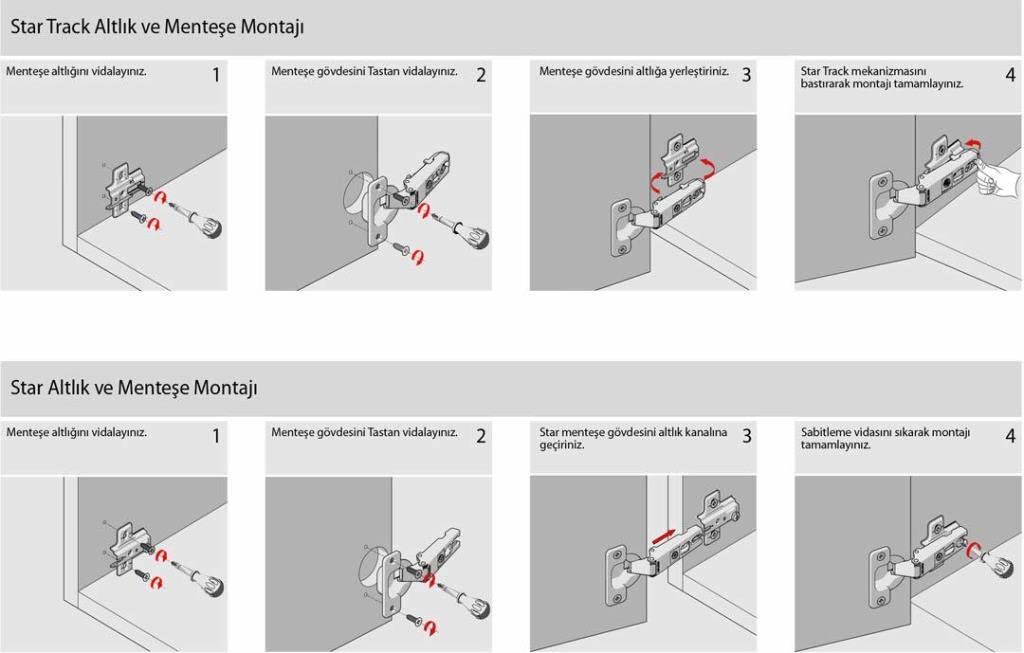 Star Track Altlık ve Menteşe Montajı

Menteşe altlığını vidalayınız. 1

Menteşe gövdesini Tastan vidalayınız. 2

Menteşe gövdesini altlığa yerleştiriniz. 3

Star Track mekanizmasını bastırarak montajı tamamlayınız. 4

Star Altlık ve Menteşe Montajı

Menteşe altlığını vidalayınız. 1

Menteşe gövdesini Tastan vidalayınız. 2

Star menteşe gövdesini altlık kanalına geçiriniz. 3

Sabitleme vidasını sıkarak montajı tamamlayınız. 4