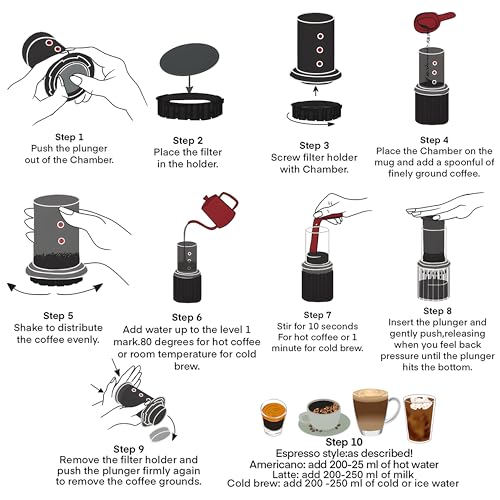 Step 1
Push the plunger out of the Chamber.

Step 2
Place the filter in the holder.

Step 3
Screw filter holder with Chamber.

Step 4
Place the Chamber on the mug and add a spoonful of finely ground coffee.

Step 5
Shake to distribute the coffee evenly.

Step 6
Add water up to the level 1 mark.80 degrees for hot coffee or room temperature for cold brew.

Step 7
Stir for 10 seconds For hot coffee or 1 minute for cold brew.

Step 8
Insert the plunger and gently push,releasing when you feel back pressure until the plunger hits the bottom.

Step 9
Remove the filter holder and push the plunger firmly again to remove the coffee grounds.

Step 10
Espresso style:as described!
Americano: add 200-25 ml of hot water
Latte: add 200-250 ml of milk
Cold brew: add 200 -250 ml of cold or ice water