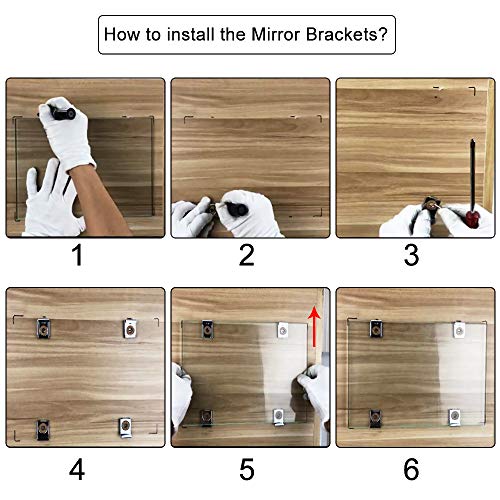 How to install the Mirror Brackets?

1

2

3

4

5

6