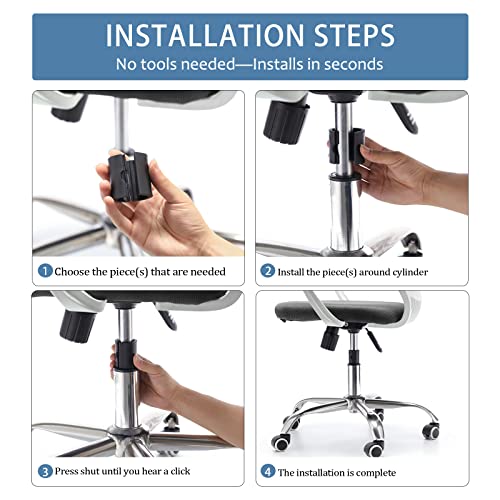 INSTALLATION STEPS
No tools needed—Installs in seconds

1 Choose the piece(s) that are needed

2 Install the piece(s) around cylinder

3 Press shut until you hear a click

4 The installation is complete