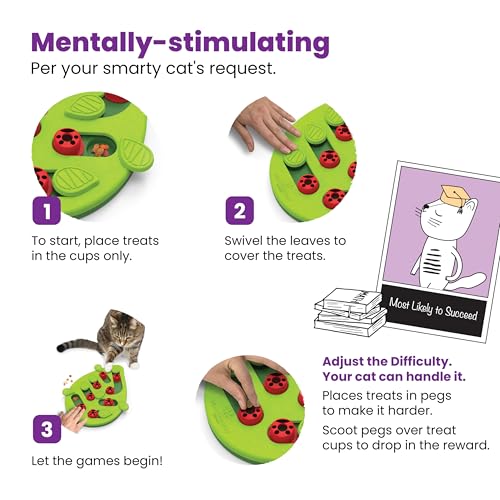 Mentally-stimulating
Per your smarty cat's request.

1
To start, place treats in the cups only.

2
Swivel the leaves to cover the treats.

Most Likely to Succeed

3
Let the games begin!

Adjust the Difficulty.
Your cat can handle it.
Places treats in pegs to make it harder.
Scoot pegs over treat cups to drop in the reward.