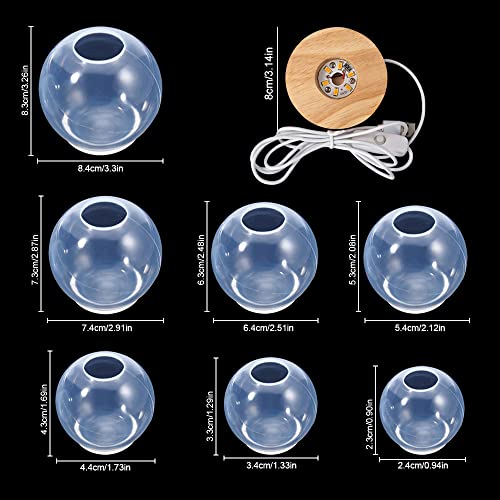 8.3cm/3.26in
8.4cm/3.3in
8cm/3.14in
7.3cm/2.87in
7.4cm/2.91in
6.3cm/2.48in
6.4cm/2.51in
5.3cm/2.08in
5.4cm/2.12in
4.3cm/1.69in
4.4cm/1.73in
3.3cm/1.29in
3.4cm/1.33in
2.3cm/0.90in
2.4cm/0.94in