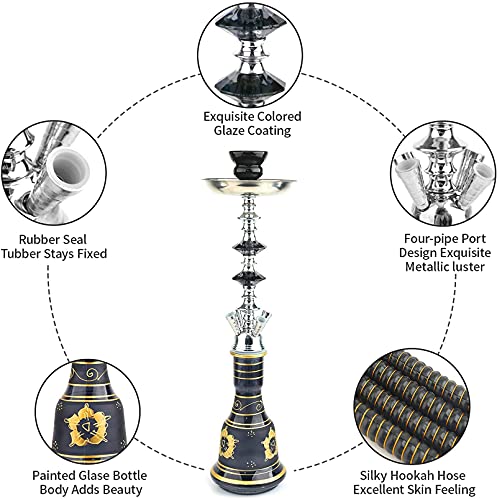 Exquisite Colored Glaze Coating

Rubber Seal Tubber Stays Fixed

Four-pipe Port Design Exquisite Metallic luster

Painted Glase Bottle Body Adds Beauty

Silky Hookah Hose Excellent Skin Feeling