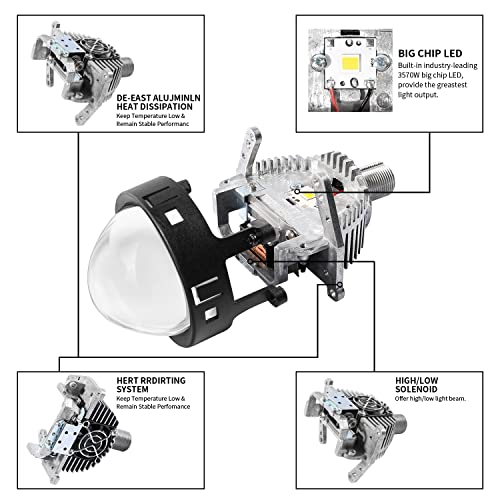 DE-EAST ALUJMINLN HEAT DISSIPATION
Keep Temperature Low & Remain Stable Performanc

BIG CHIP LED
Built-in industry-leading 3570W big chip LED, provide the greastest light output.

HERT RRDIRTING SYSTEM
Keep Temperature Low & Remain Stable Perfomance

HIGH/LOW SOLENOID
Offer high/low light beam.