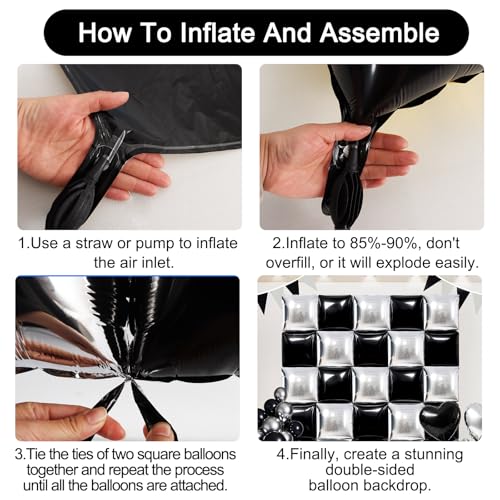 How To Inflate And Assemble

1.Use a straw or pump to inflate the air inlet.

2.Inflate to 85%-90%, don't overfill, or it will explode easily.

3.Tie the ties of two square balloons together and repeat the process until all the balloons are attached.

4.Finally, create a stunning double-sided balloon backdrop.