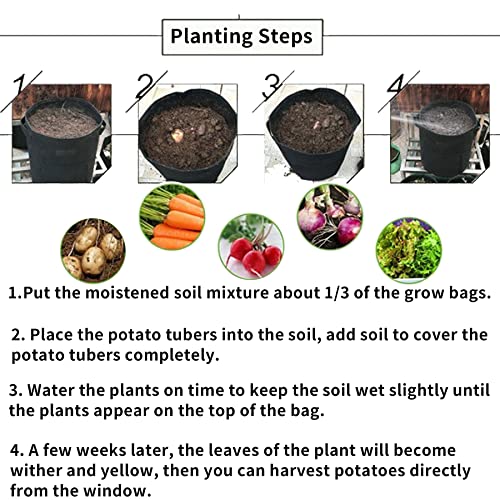 Planting Steps

1

2

3

4

1.Put the moistened soil mixture about 1/3 of the grow bags.

2. Place the potato tubers into the soil, add soil to cover the potato tubers completely.

3. Water the plants on time to keep the soil wet slightly until the plants appear on the top of the bag.

4. A few weeks later, the leaves of the plant will become wither and yellow, then you can harvest potatoes directly from the window.