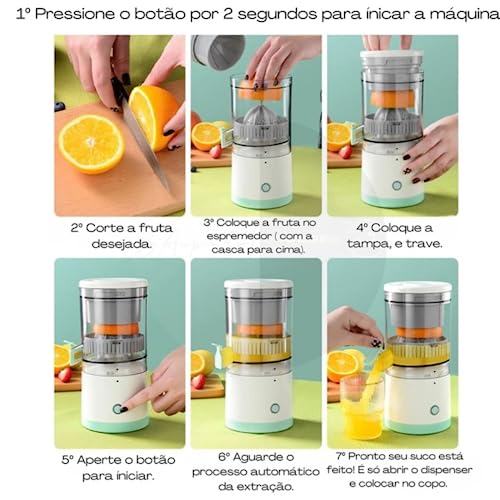 1º Pressione o botão por 2 segundos para ínicar a máquina

2º Corte a fruta desejada.

3º Coloque a fruta no espremedor ( com a casca para cima).

4º Coloque a tampa, e trave.

5º Aperte o botão para íniciar.

6º Aguarde o processo automático da extração.

7º Pronto seu suco está feito! É só abrir o dispenser e colocar no copo.