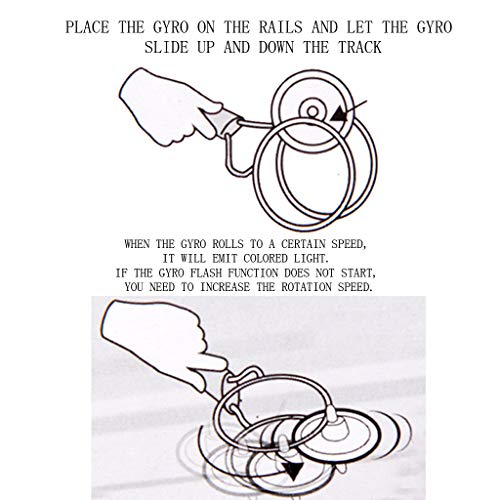 PLACE THE GYRO ON THE RAILS AND LET THE GYRO SLIDE UP AND DOWN THE TRACK

WHEN THE GYRO ROLLS TO A CERTAIN SPEED, IT WILL EMIT COLORED LIGHT.
IF THE GYRO FLASH FUNCTION DOES NOT START, YOU NEED TO INCREASE THE ROTATION SPEED.