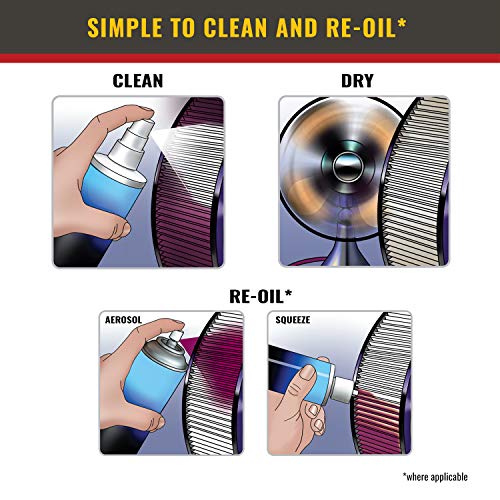 SIMPLE TO CLEAN AND RE-OIL*

CLEAN

DRY

RE-OIL*

AEROSOL

SQUEEZE

*where applicable