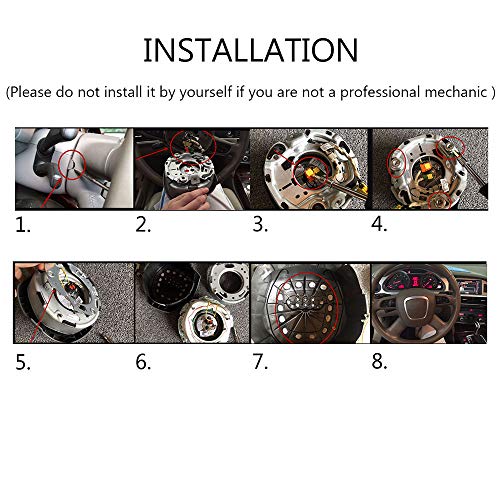 INSTALLATION

(Please do not install it by yourself if you are not a professional mechanic )

1.

2.

3.

4.

5.

6.

7.

8.