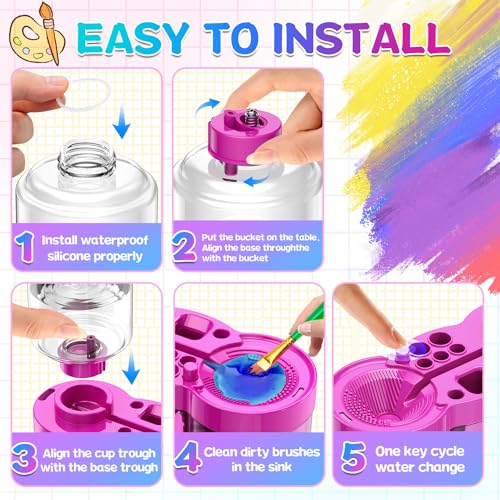 EASY TO INSTALL

1 Install waterproof silicone properly

2 Put the bucket on the table, Align the base throughthe with the bucket

3 Align the cup trough with the base trough

4 Clean dirty brushes in the sink

5 One key cycle water change