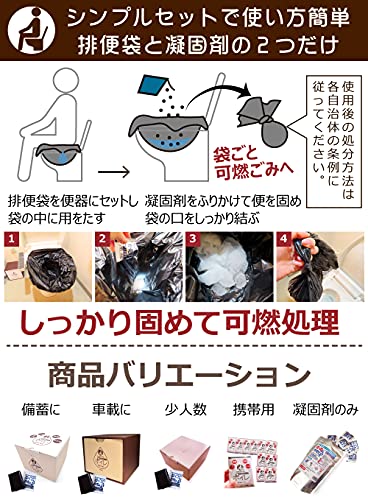 シンプルセットで使い方簡単
排便袋と凝固剤の2つだけ

使用後の処分方法は各自治体の条例に従ってください。

袋ごと可燃ごみへ

排便袋を便器にセットし袋の中に用をたす

凝固剤をふりかけて便を固め袋の口をしっかり結ぶ

1

2

3

4

しっかり固めて可燃処理

商品バリエーション

備蓄に

車載に

少人数

携帯用

凝固剤のみ