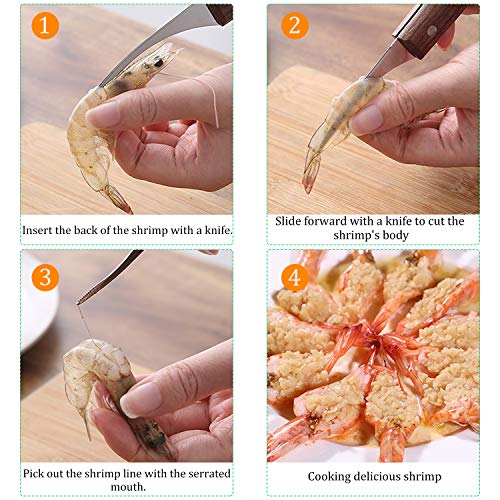 1

Insert the back of the shrimp with a knife.

2

Slide forward with a knife to cut the shrimp's body

3

Pick out the shrimp line with the serrated mouth.

4

Cooking delicious shrimp